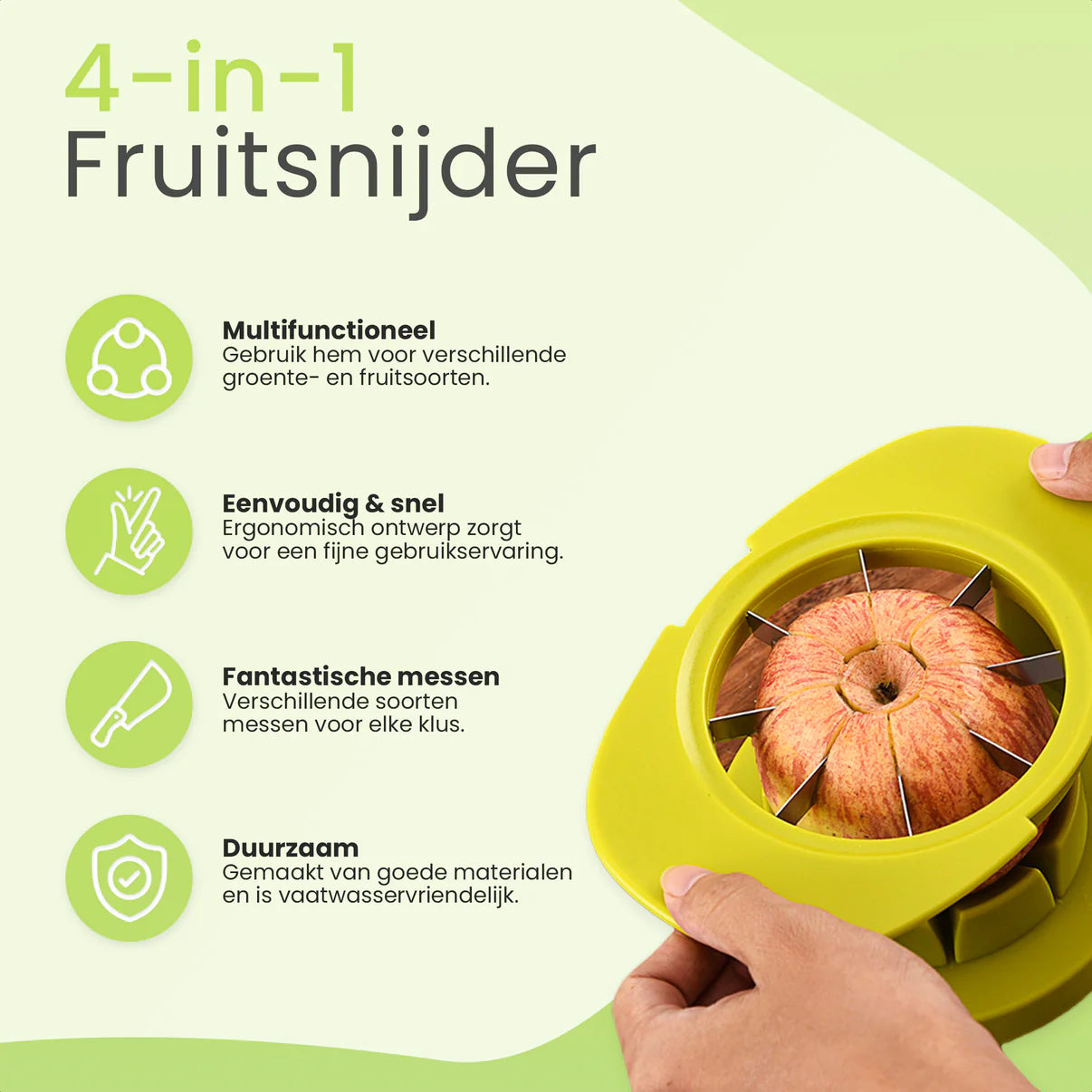 4-in-1
Fruitsnijder

Multifunctioneel
Gebruik hem voor verschillende groente- en fruitsoorten.

Eenvoudig & snel
Ergonomisch ontwerp zorgt voor een fijne gebruikservaring.

Fantastische messen
Verschillende soorten messen voor elke klus.

Duurzaam
Gemaakt van goede materialen en is vaatwasservriendelijk.