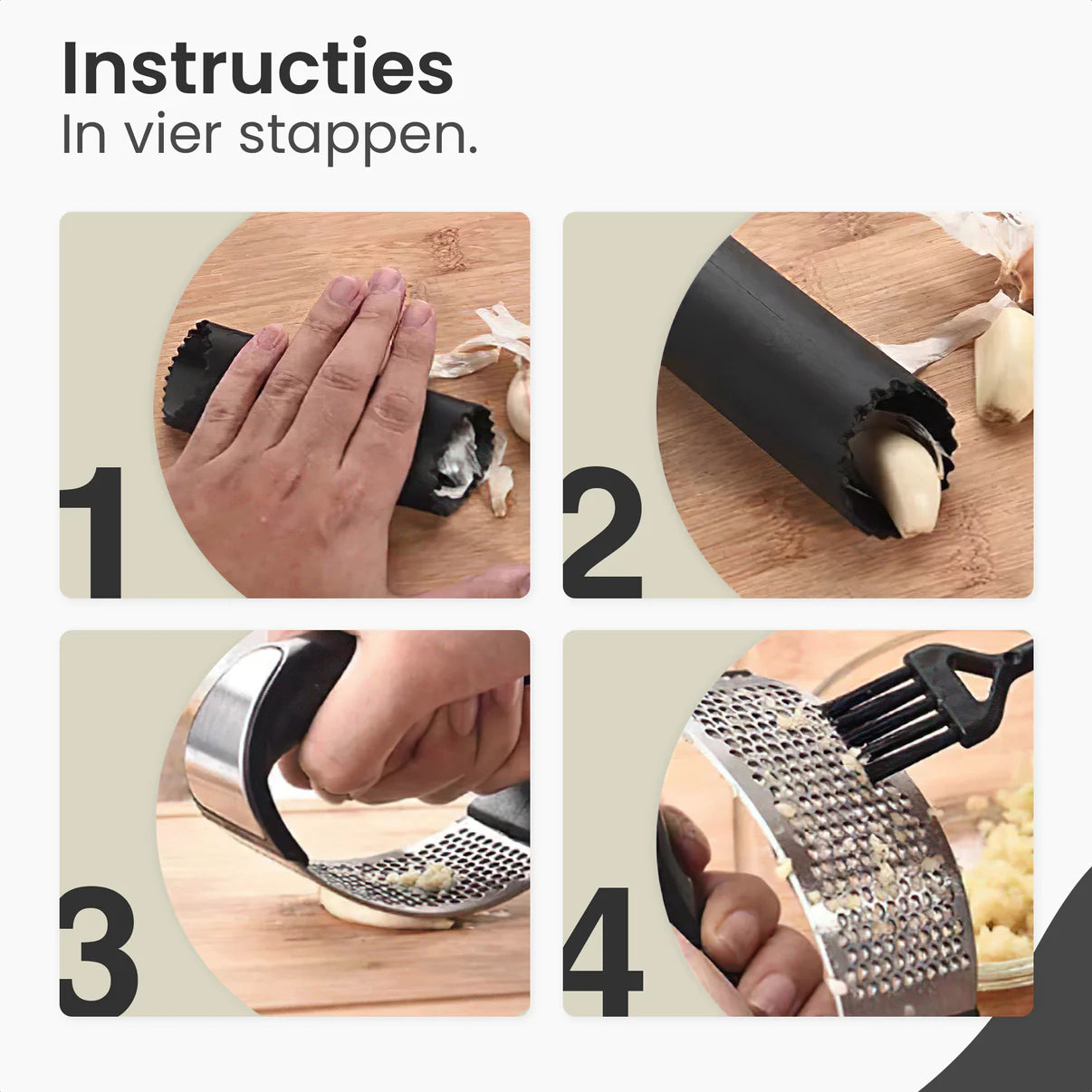 Instructies
In vier stappen.

1

2

3

4